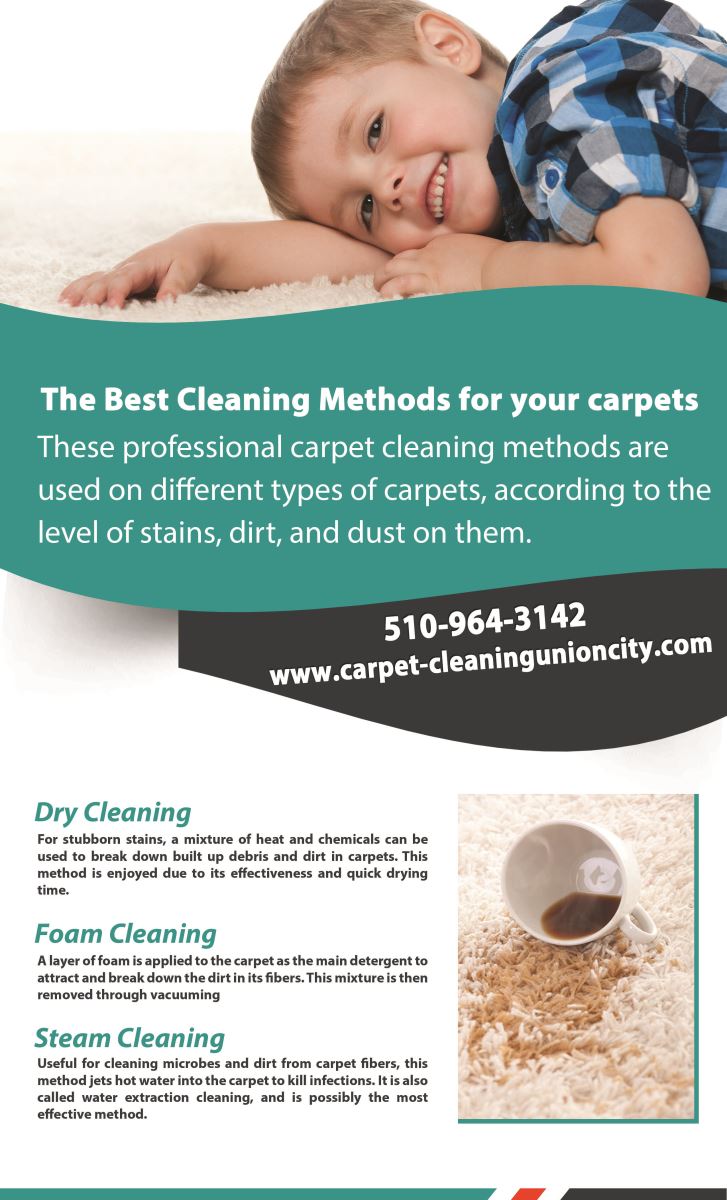 The Best Cleaning Methods for your carpets

These professional carpet cleaning methods are used on different types of carpets, according to the level of stains, dirt, and dust on them.

510-964-3142
www.carpet-cleaningunioncity.com

Dry Cleaning

For stubborn stains, a mixture of heat and chemicals can be used to break down built up debris and dirt in carpets. This method is enjoyed due to its effectiveness and quick drying time.

Foam Cleaning

A layer of foam is applied to the carpet as the main detergent to attract and break down the dirt in its fibers. This mixture is then removed through vacuuming

Steam Cleaning

Useful for cleaning microbes and dirt from carpet fibers, this method jets hot water into the carpet to kill infections. It is also called water extraction cleaning, and is possibly the most effective method.